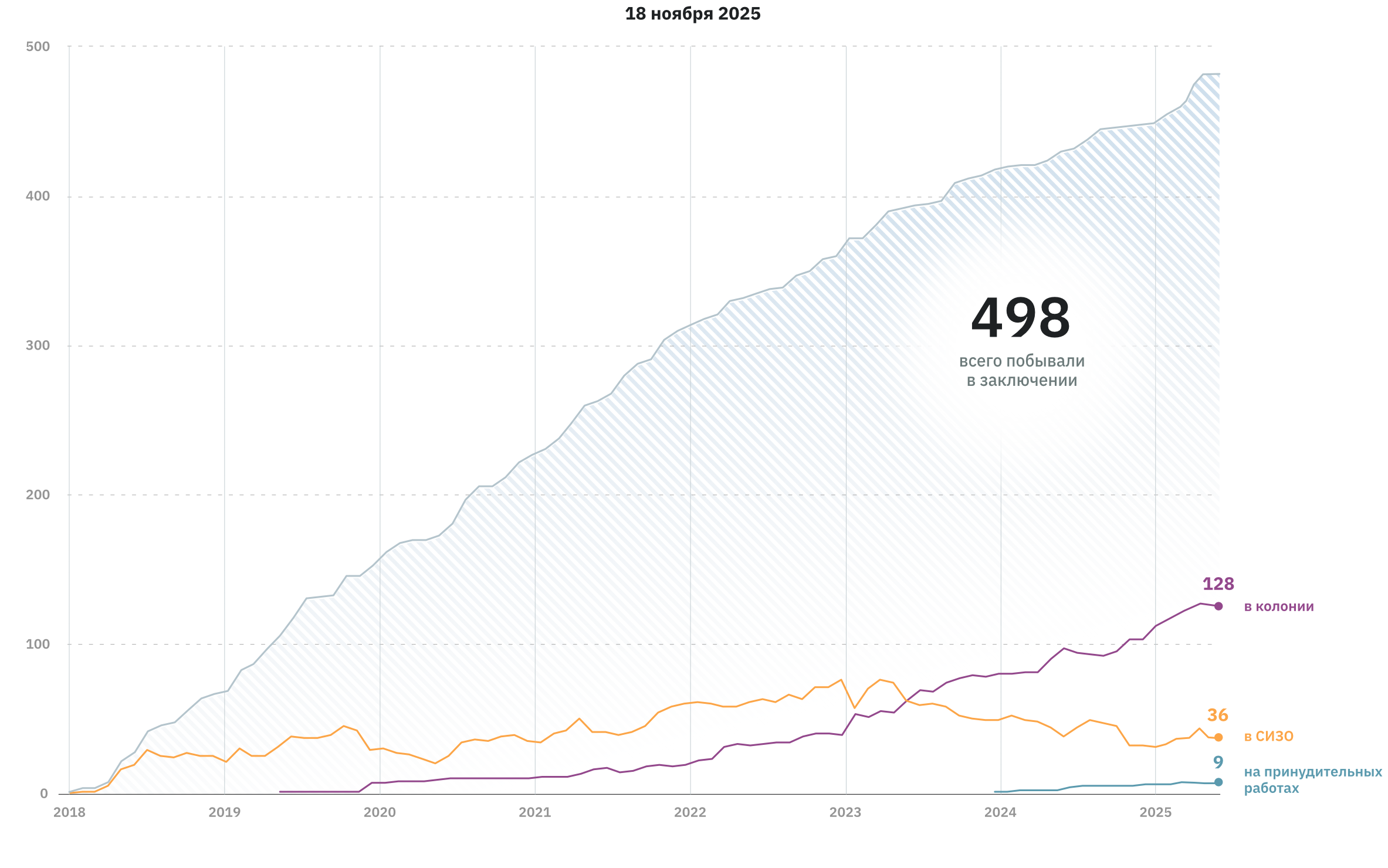 18 ноября 2025

500
400
300
200
100
0

498
всего побывали в заключении

128
в колонии

36
в СИЗО

9
на принудительных работах

2018
2019
2020
2021
2022
2023
2024
2025